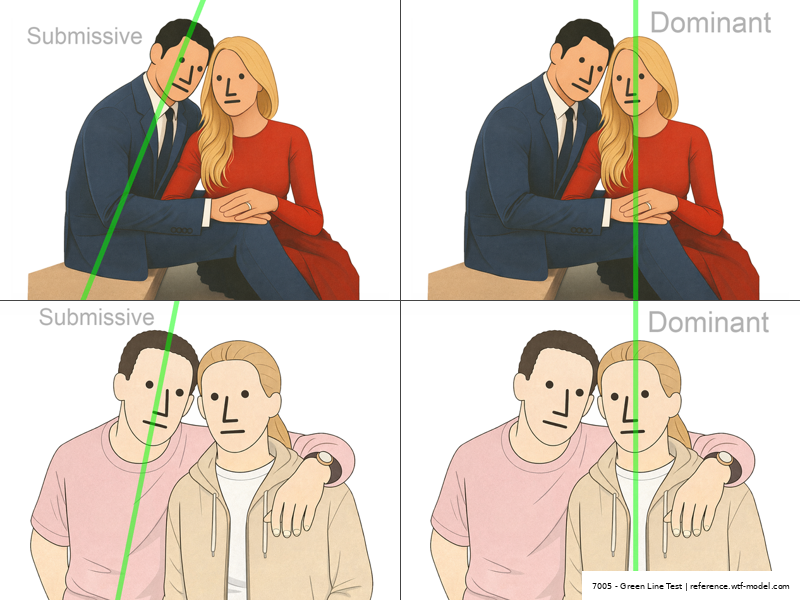 Submissive

Dominant

Submissive

Dominant

7005 - Green Line Test | reference.wtf-model.com